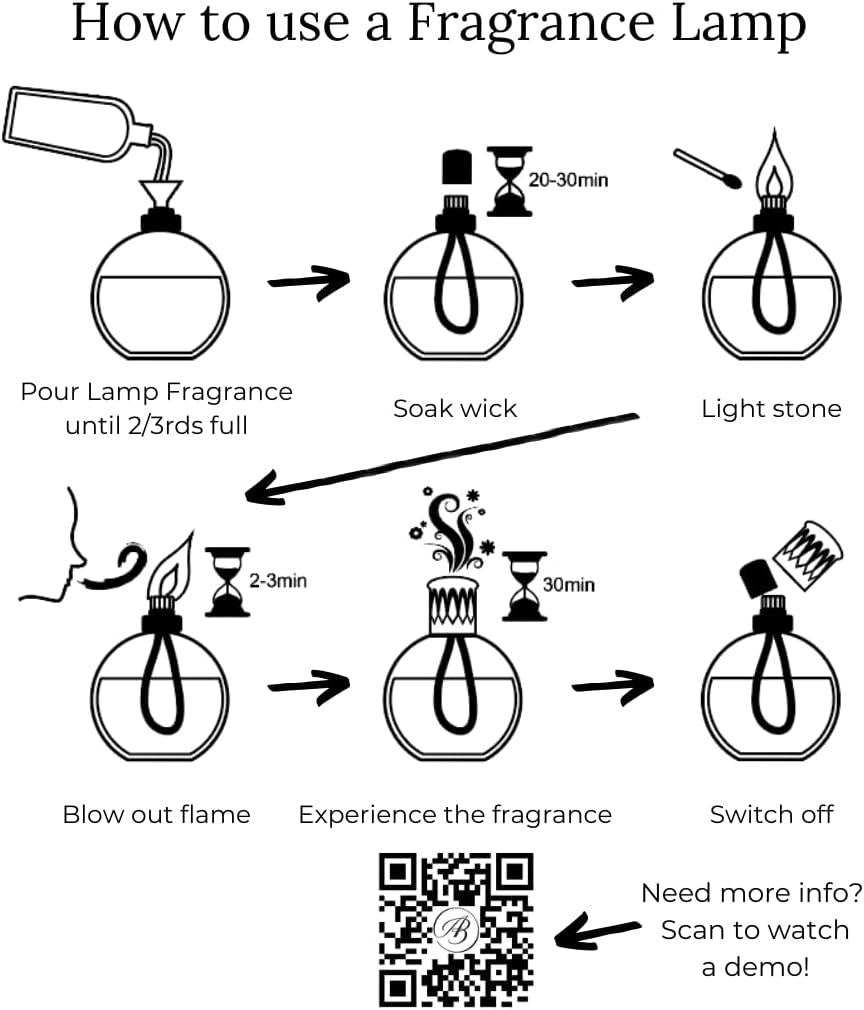 How to use a Fragrance Lamp

20-30min

Pour Lamp Fragrance until 2/3rds full

Soak wick

Light stone

2-3min

30min

Blow out flame

Experience the fragrance

Switch off

AB

Need more info? Scan to watch a demo!