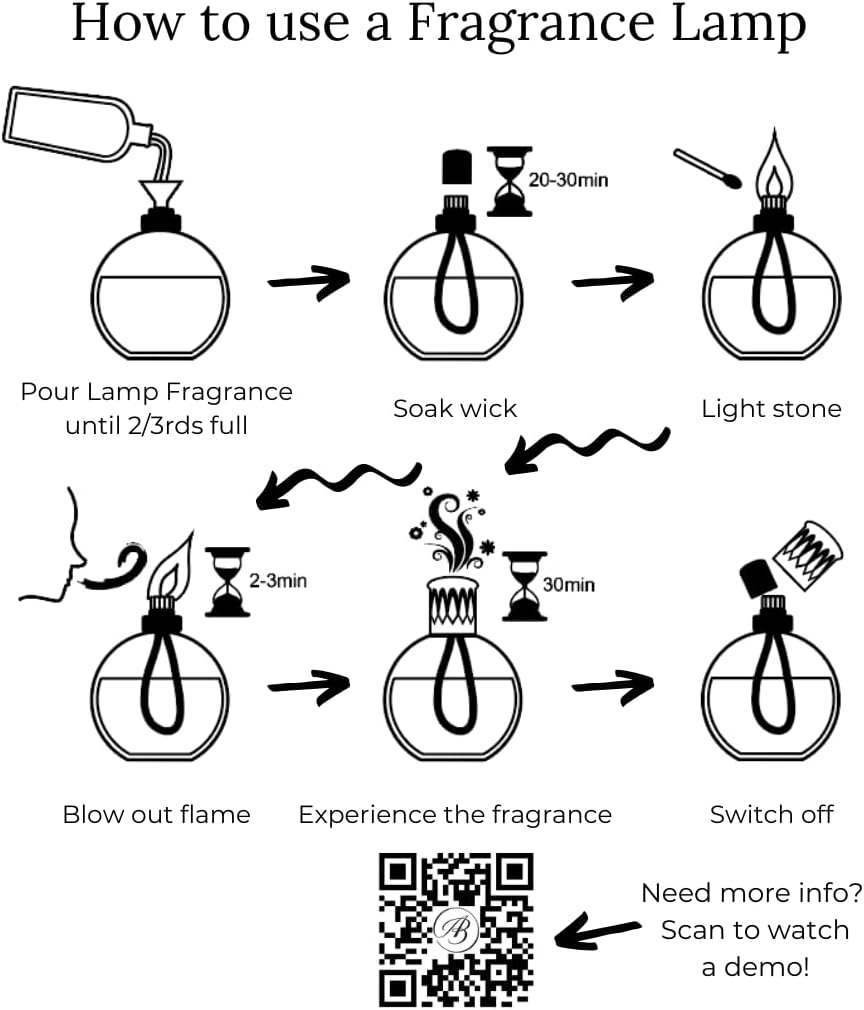 How to use a Fragrance Lamp

20-30min

Pour Lamp Fragrance until 2/3rds full

Soak wick

Light stone

2-3min

30min

Blow out flame

Experience the fragrance

Switch off

AB

Need more info? Scan to watch a demo!