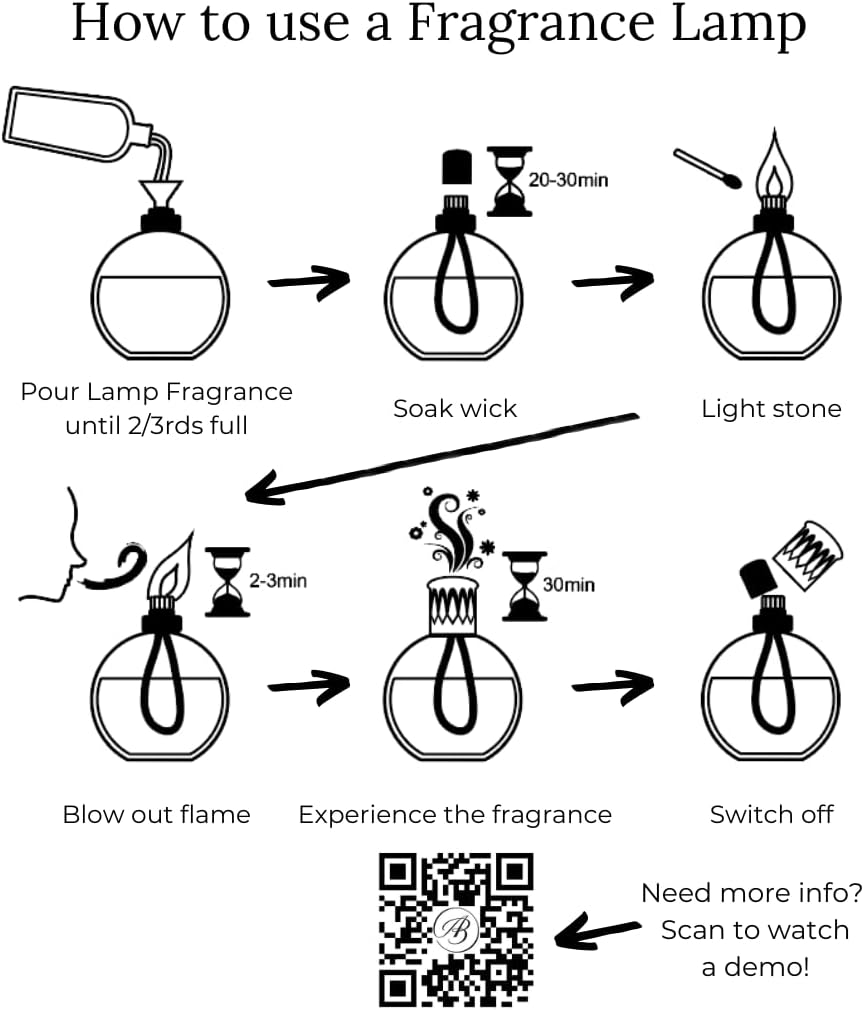 How to use a Fragrance Lamp

Pour Lamp Fragrance until 2/3rds full

20-30min

Soak wick

Light stone

2-3min

Blow out flame

30min

Experience the fragrance

Switch off

AB

Need more info? Scan to watch a demo!